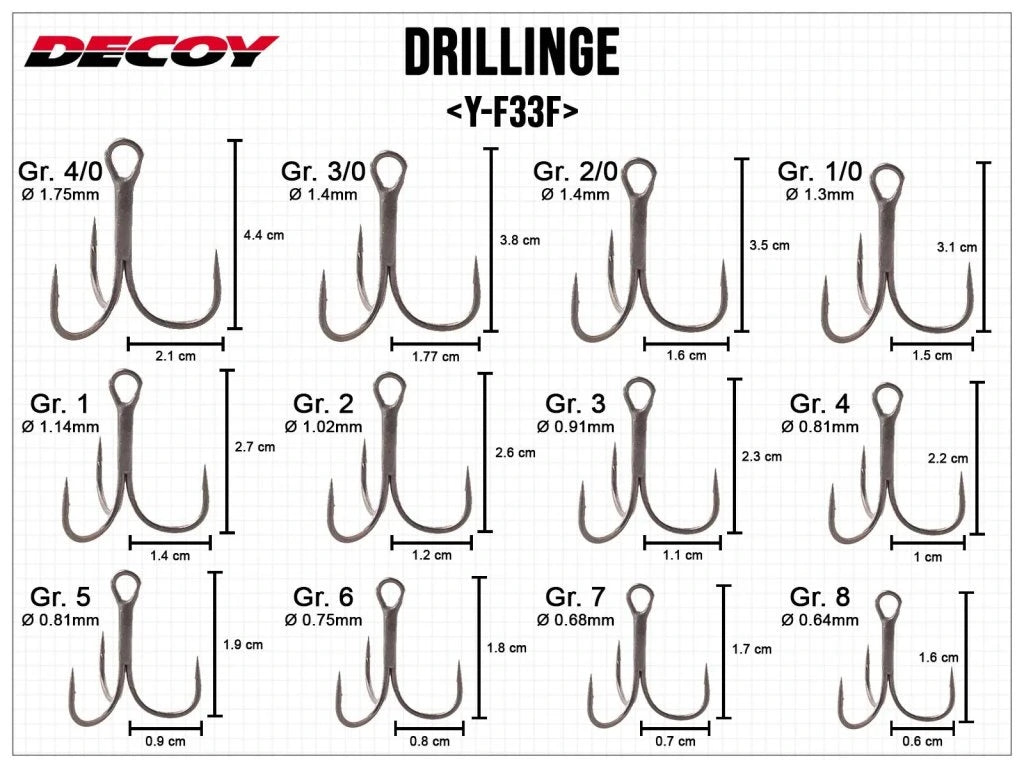 DECOY

DRILLINGE
<Y-F33F>

Gr. 4/0
Ø 1.75mm
4.4 cm
2.1 cm

Gr. 3/0
Ø 1.4mm
3.8 cm
1.77 cm

Gr. 2/0
Ø 1.4mm
3.5 cm
1.6 cm

Gr. 1/0
Ø 1.3mm
3.1 cm
1.5 cm

Gr. 1
Ø 1.14mm
2.7 cm
1.4 cm

Gr. 2
Ø 1.02mm
2.6 cm
1.2 cm

Gr. 3
Ø 0.91mm
2.3 cm
1.1 cm

Gr. 4
Ø 0.81mm
2.2 cm
1 cm

Gr. 5
Ø 0.81mm
1.9 cm
0.9 cm

Gr. 6
Ø 0.75mm
1.8 cm
0.8 cm

Gr. 7
Ø 0.68mm
1.7 cm
0.7 cm

Gr. 8
Ø 0.64mm
1.6 cm
0.6 cm